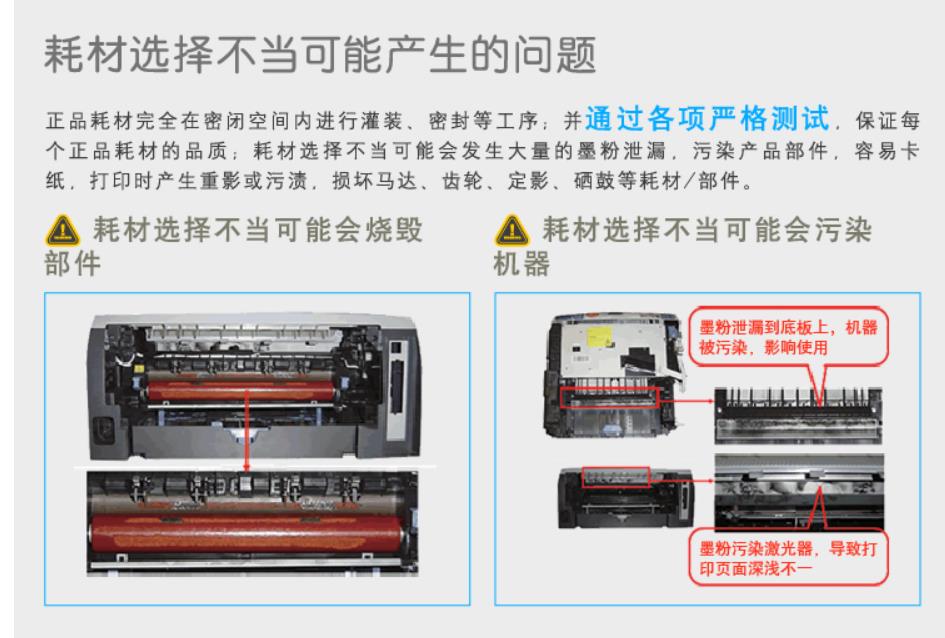 耗材选择不当可能产生的问题

正品耗材完全在密闭空间内进行灌装、密封等工序；并通过各项严格测试，保证每个正品耗材的品质；耗材选择不当可能会发生大量的墨粉泄漏，污染产品部件，容易卡纸，打印时产生重影或污渍，损坏马达、齿轮、定影、硒鼓等耗材/部件。

耗材选择不当可能会烧毁部件

耗材选择不当可能会污染机器

墨粉泄漏到底板上，机器被污染，影响使用

墨粉污染激光器，导致打印页面深浅不一